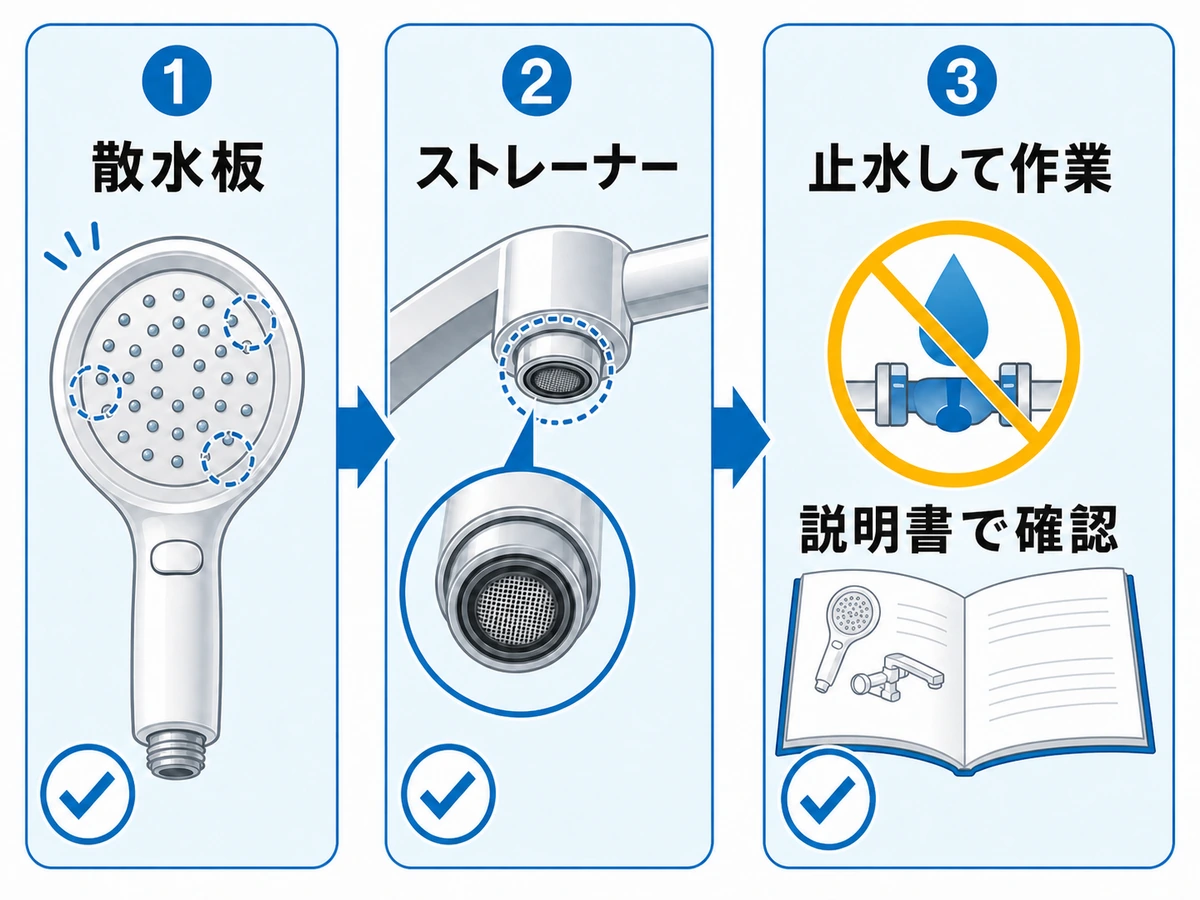 1
散水板

2
ストレーナー

3
止水して作業

説明書で確認