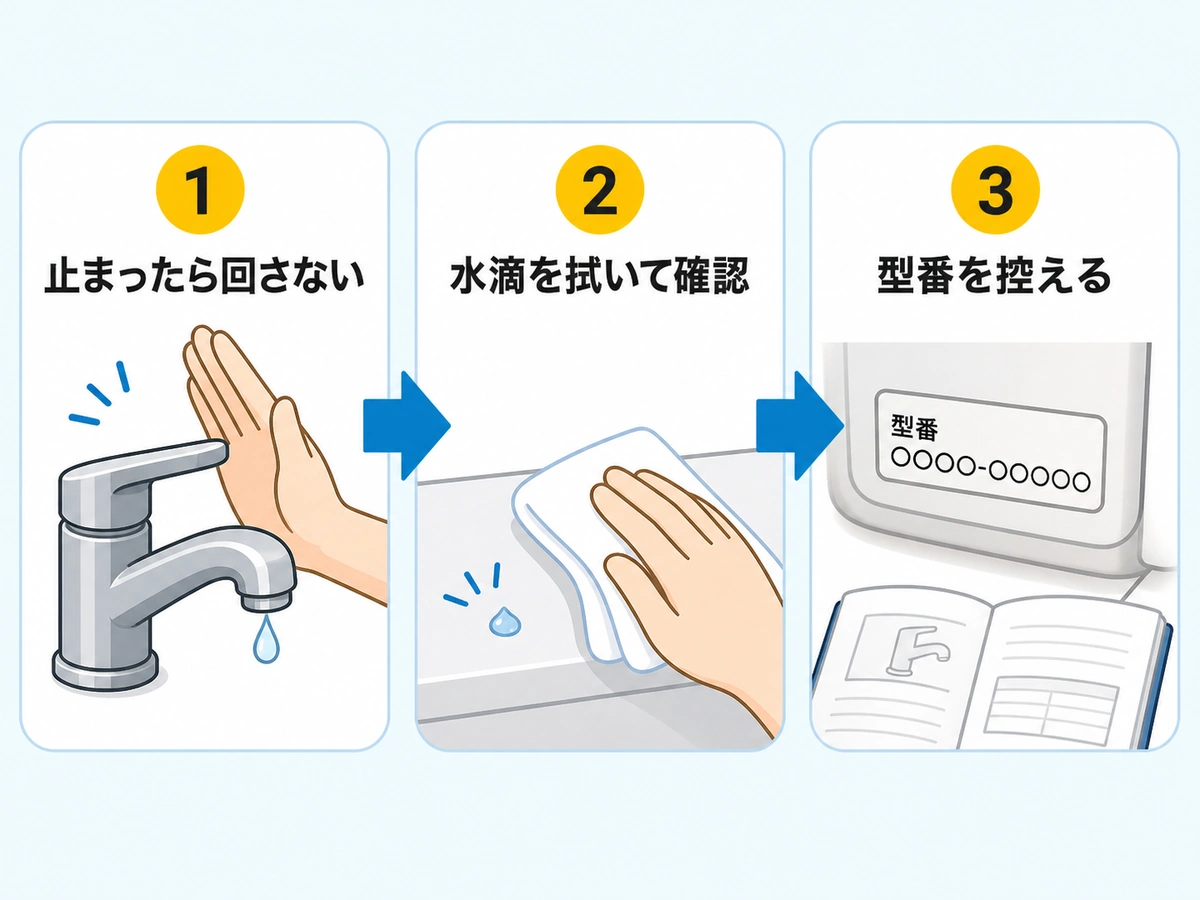 1
止まったら回さない

2
水滴を拭いて確認

3
型番を控える

型番
○○○○-○○○○○