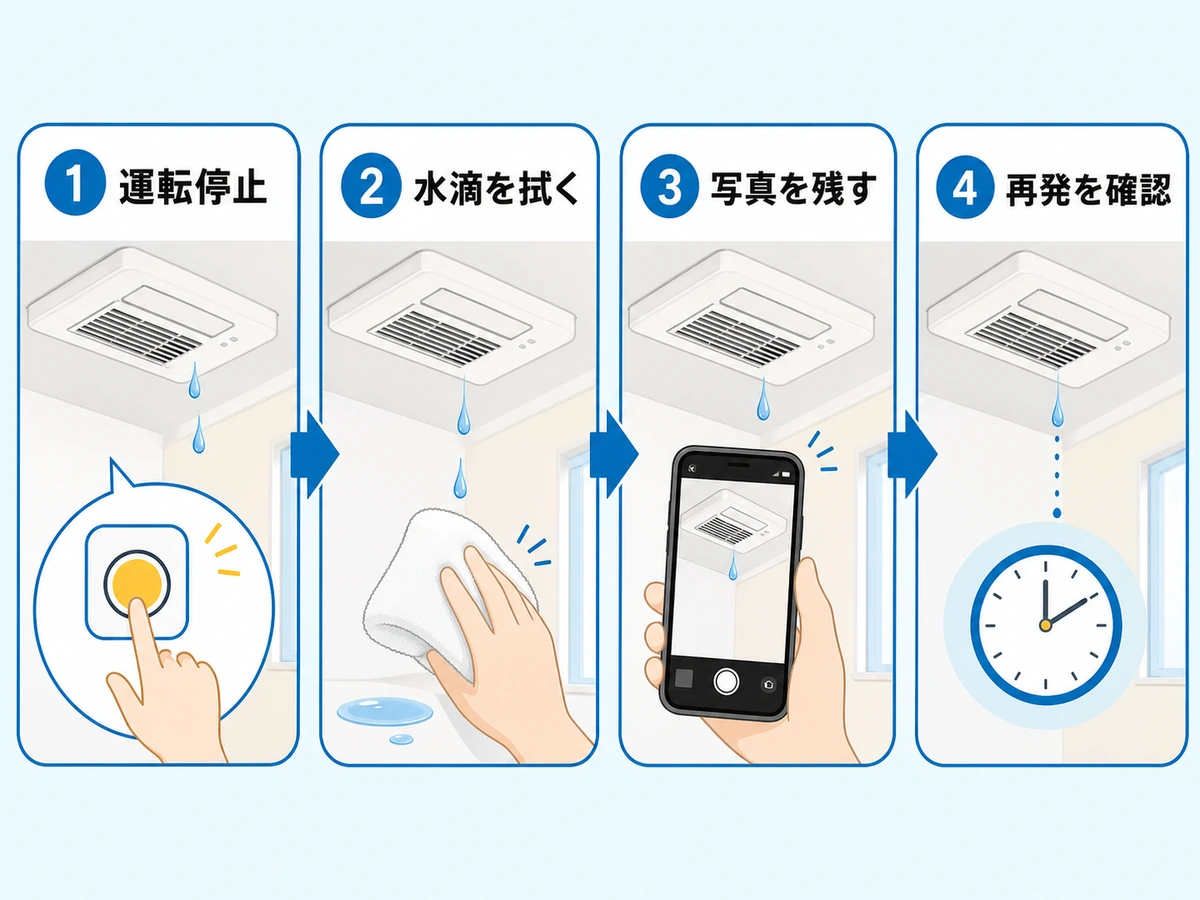 1 運転停止

2 水滴を拭く

3 写真を残す

4 再発を確認