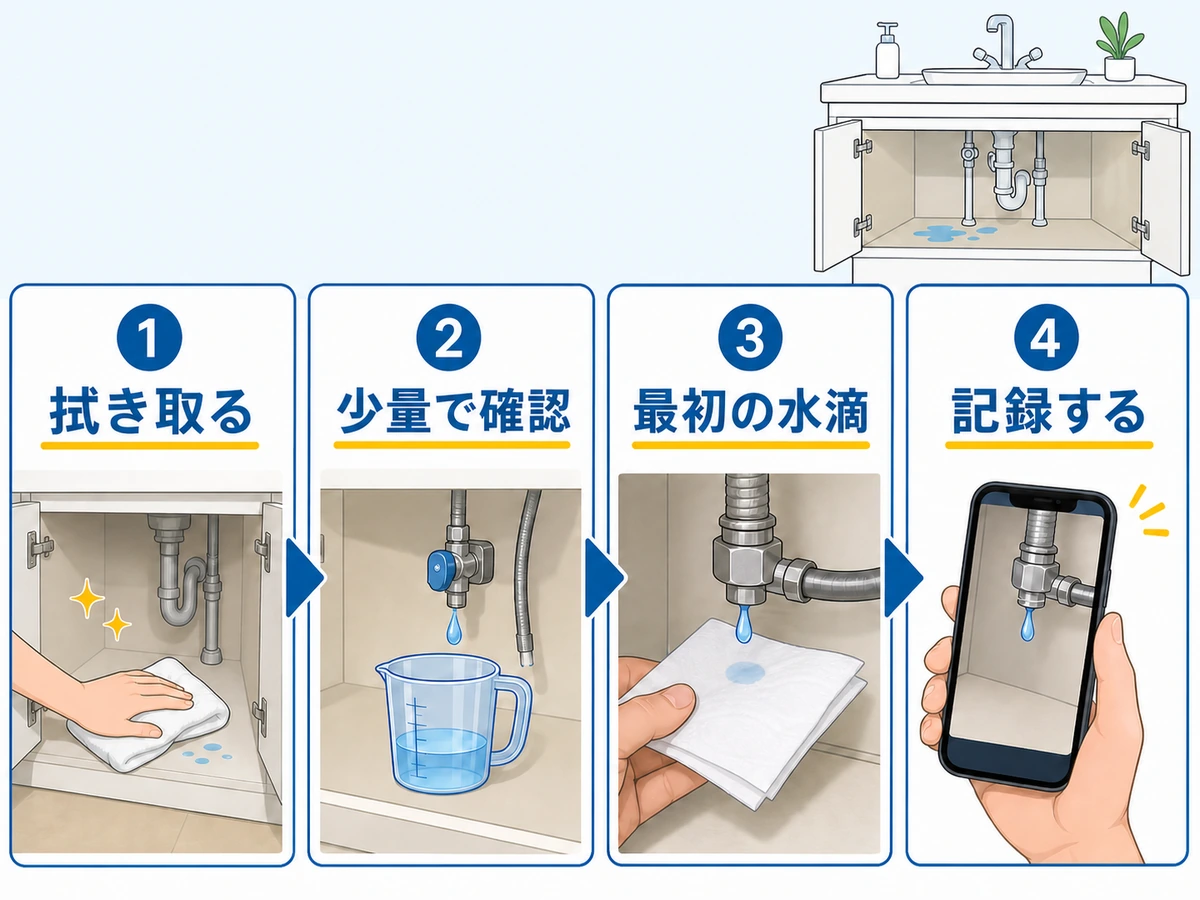 1
拭き取る

2
少量で確認

3
最初の水滴

4
記録する