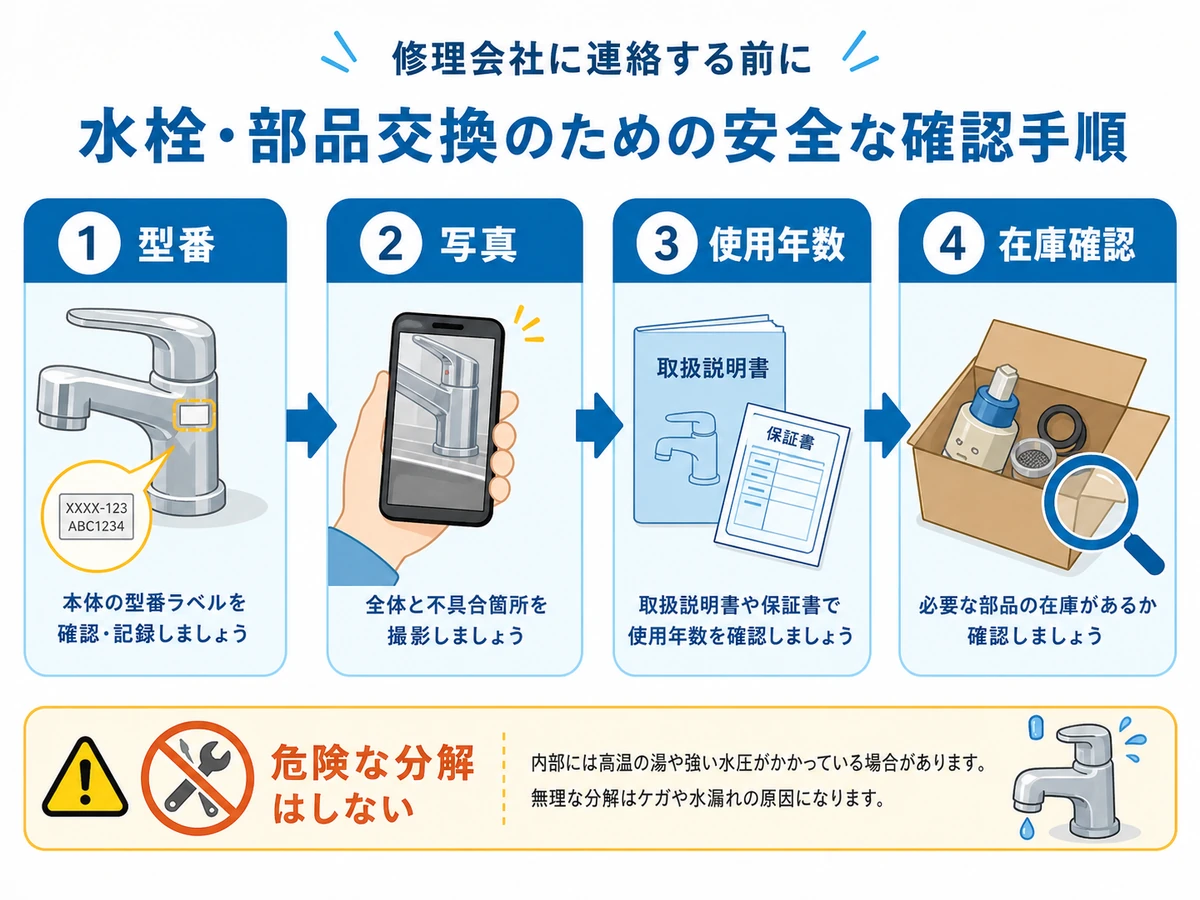 修理会社に連絡する前に

水栓・部品交換のための安全な確認手順

1 型番

XXXX-123
ABC1234

本体の型番ラベルを確認・記録しましょう

2 写真

全体と不具合箇所を撮影しましょう

3 使用年数

取扱説明書

保証書

取扱説明書や保証書で使用年数を確認しましょう

4 在庫確認

必要な部品の在庫があるか確認しましょう

危険な分解はしない

内部には高温の湯や強い水圧がかかっている場合があります。
無理な分解はケガや水漏れの原因になります。