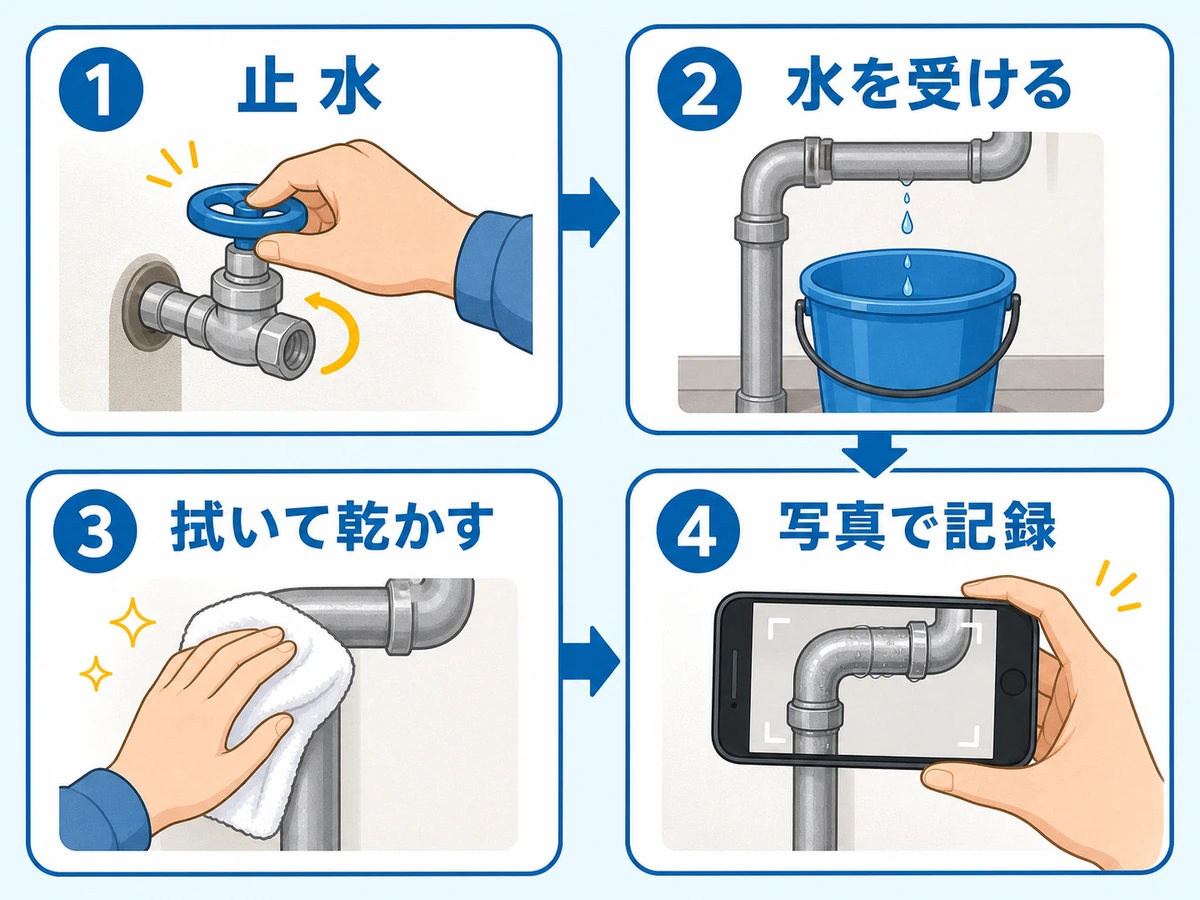 1 止水

2 水を受ける

3 拭いて乾かす

4 写真で記録