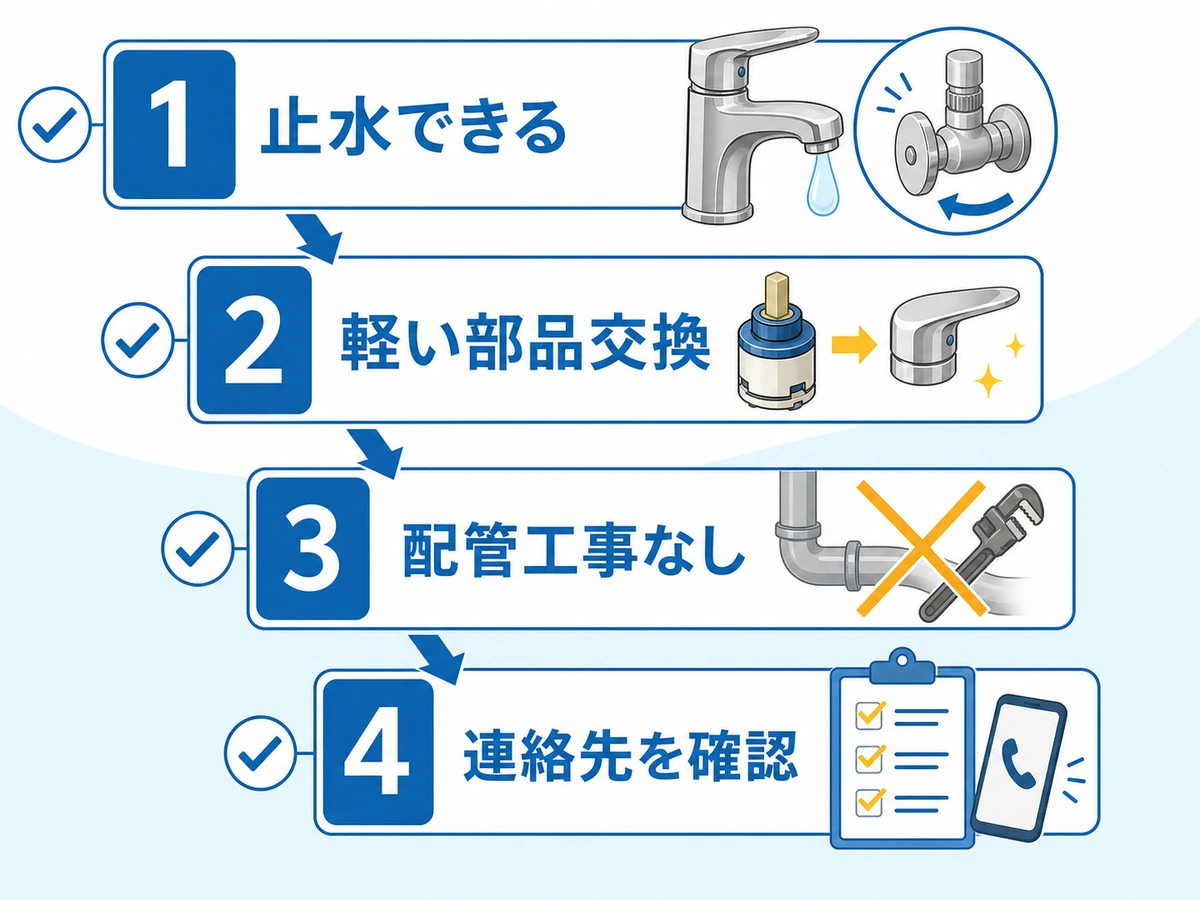 1 止水できる

2 軽い部品交換

3 配管工事なし

4 連絡先を確認