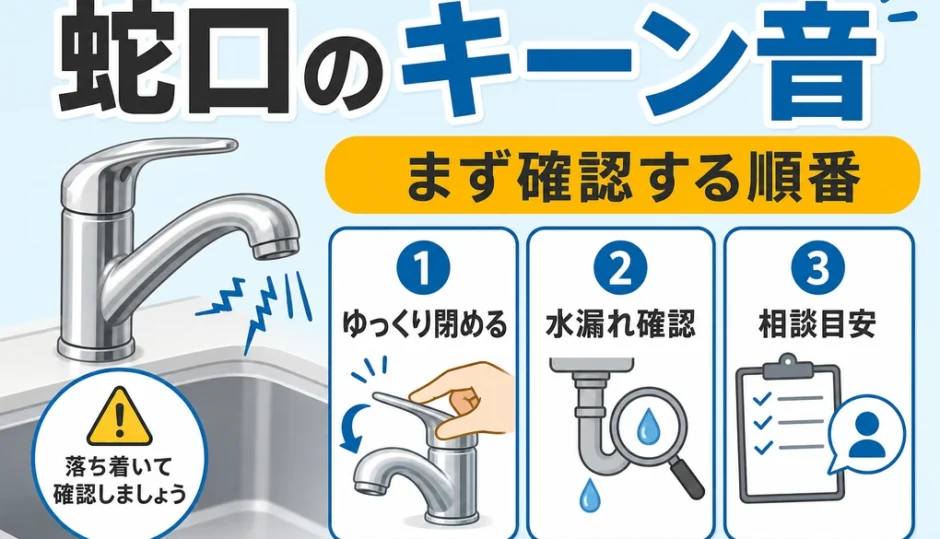 蛇口のキーン音

まず確認する順番

1
ゆっくり閉める

2
水漏れ確認

3
相談目安

落ち着いて確認しましょう