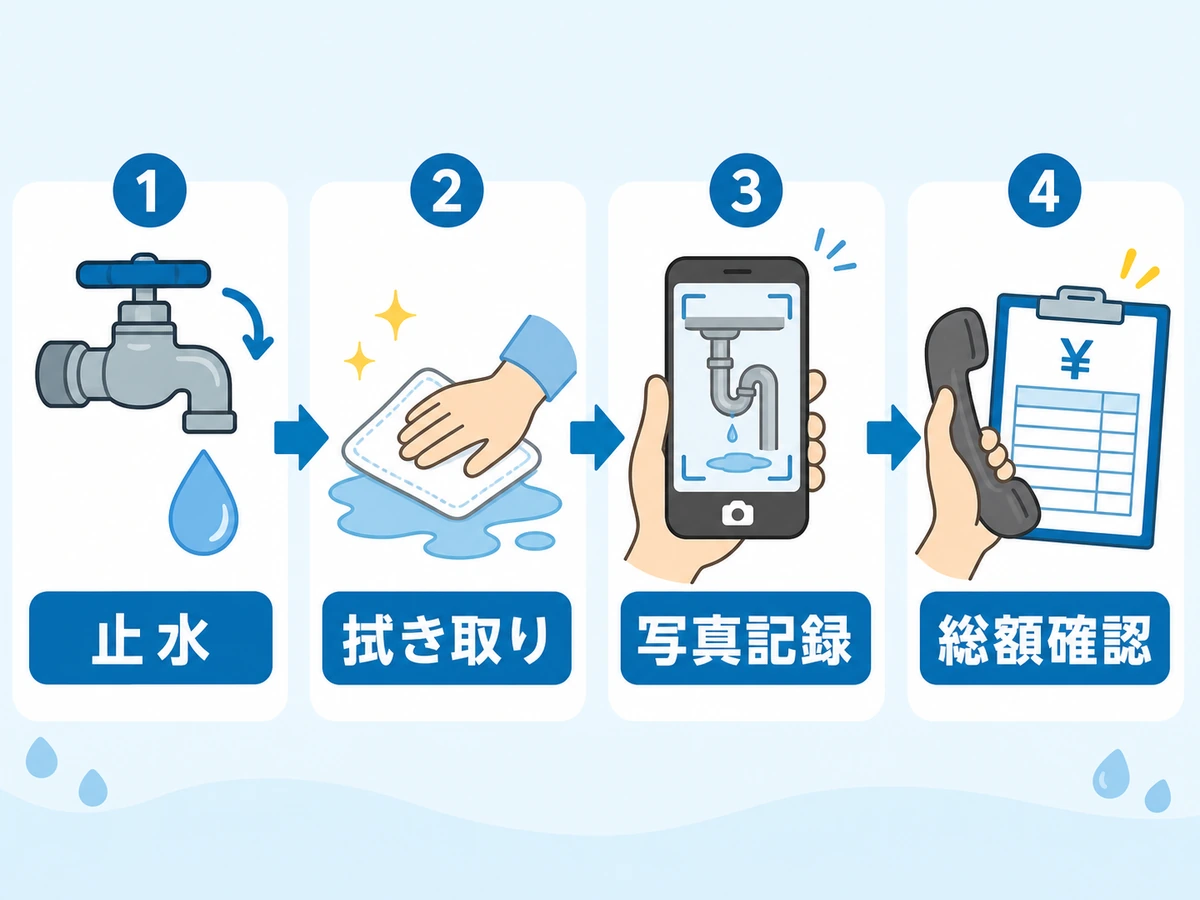 1
止水

2
拭き取り

3
写真記録

4
¥
総額確認