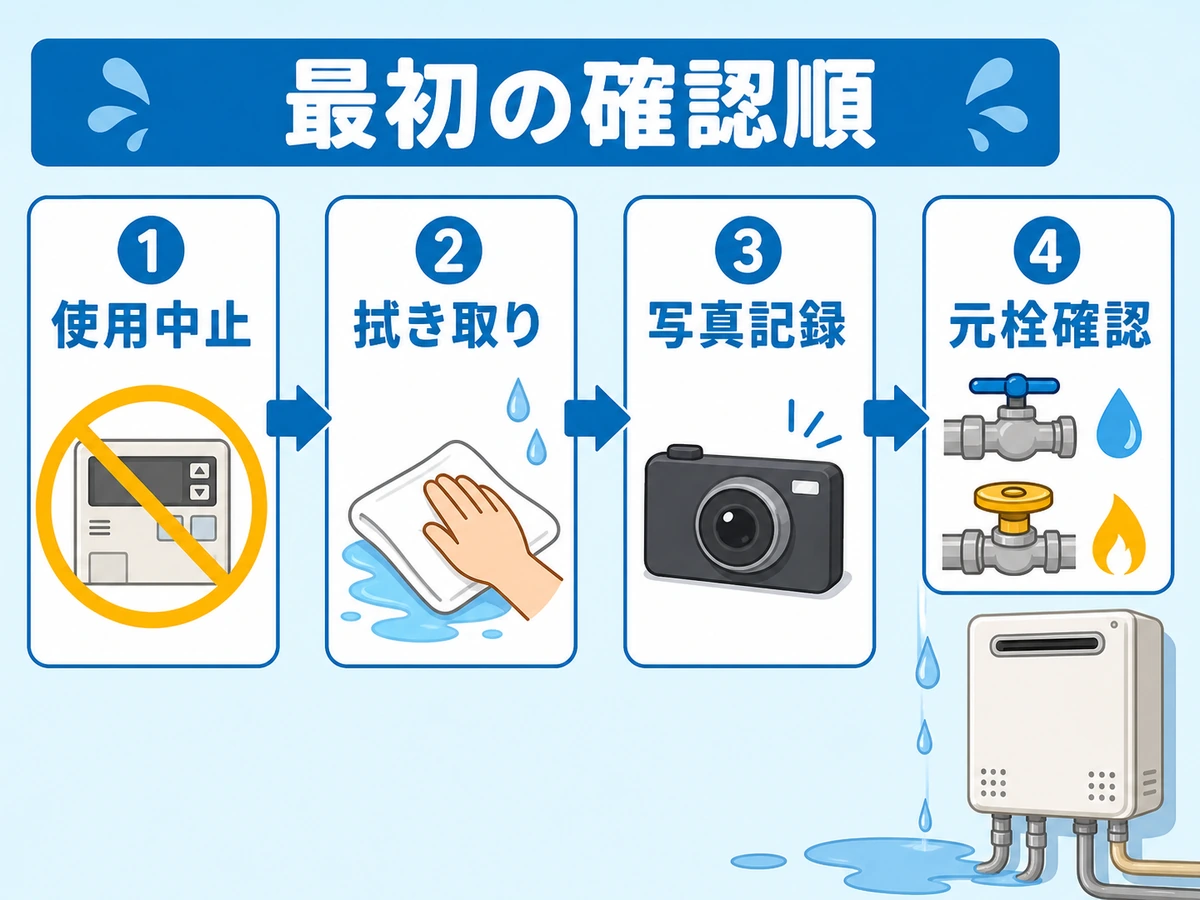 最初の確認順

1
使用中止

2
拭き取り

3
写真記録

4
元栓確認