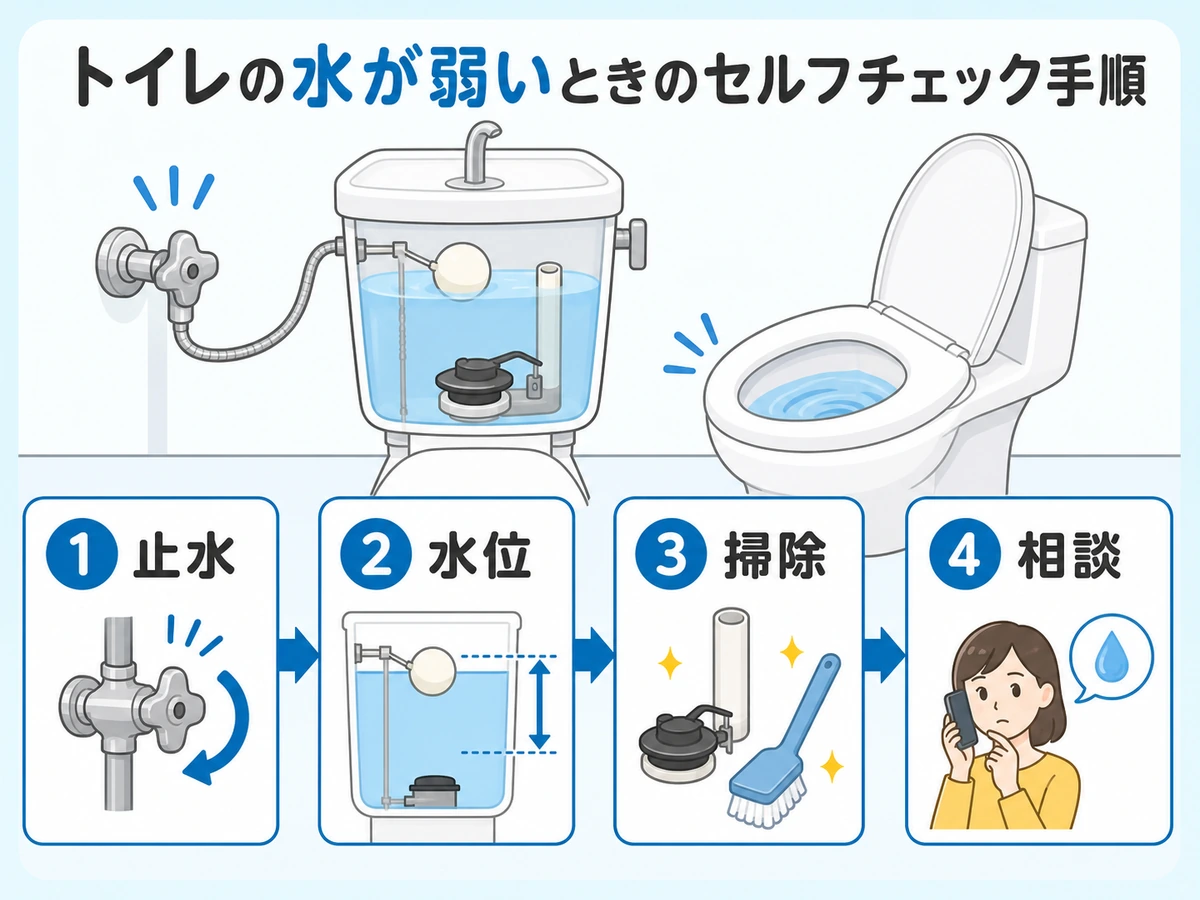 トイレの水が弱いときのセルフチェック手順

1 止水

2 水位

3 掃除

4 相談