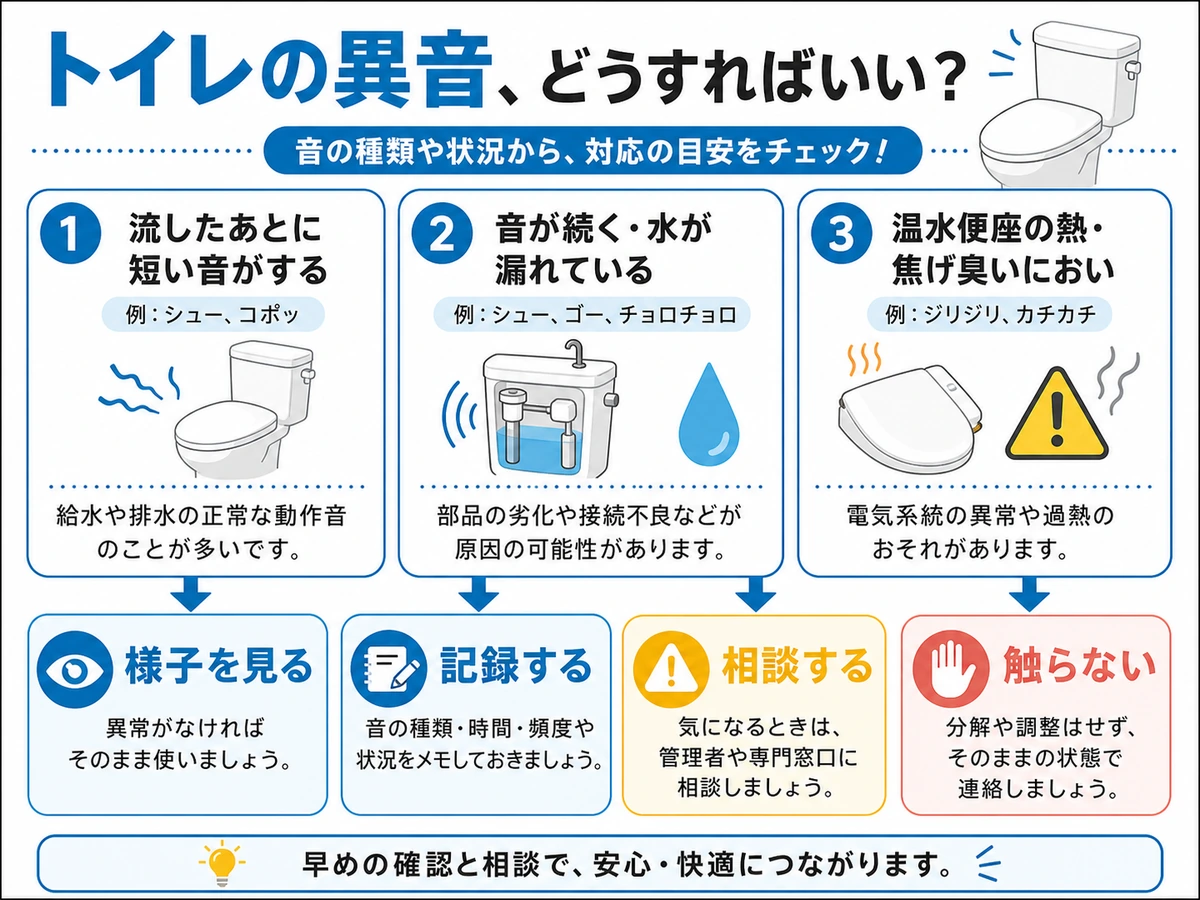 トイレの異音、どうすればいい？

音の種類や状況から、対応の目安をチェック！

1 流したあとに短い音がする

例：シュー、コポッ

給水や排水の正常な動作音のことが多いです。

2 音が続く・水が漏れている

例：シュー、ゴー、チョロチョロ

部品の劣化や接続不良などが原因の可能性があります。

3 温水便座の熱・焦げ臭いにおい

例：ジリジリ、カチカチ

電気系統の異常や過熱のおそれがあります。

様子を見る

異常がなければそのまま使いましょう。

記録する

音の種類・時間・頻度や状況をメモしておきましょう。

相談する

気になるときは、管理者や専門窓口に相談しましょう。

触らない

分解や調整はせず、そのままの状態で連絡しましょう。

早めの確認と相談で、安心・快適につながります。