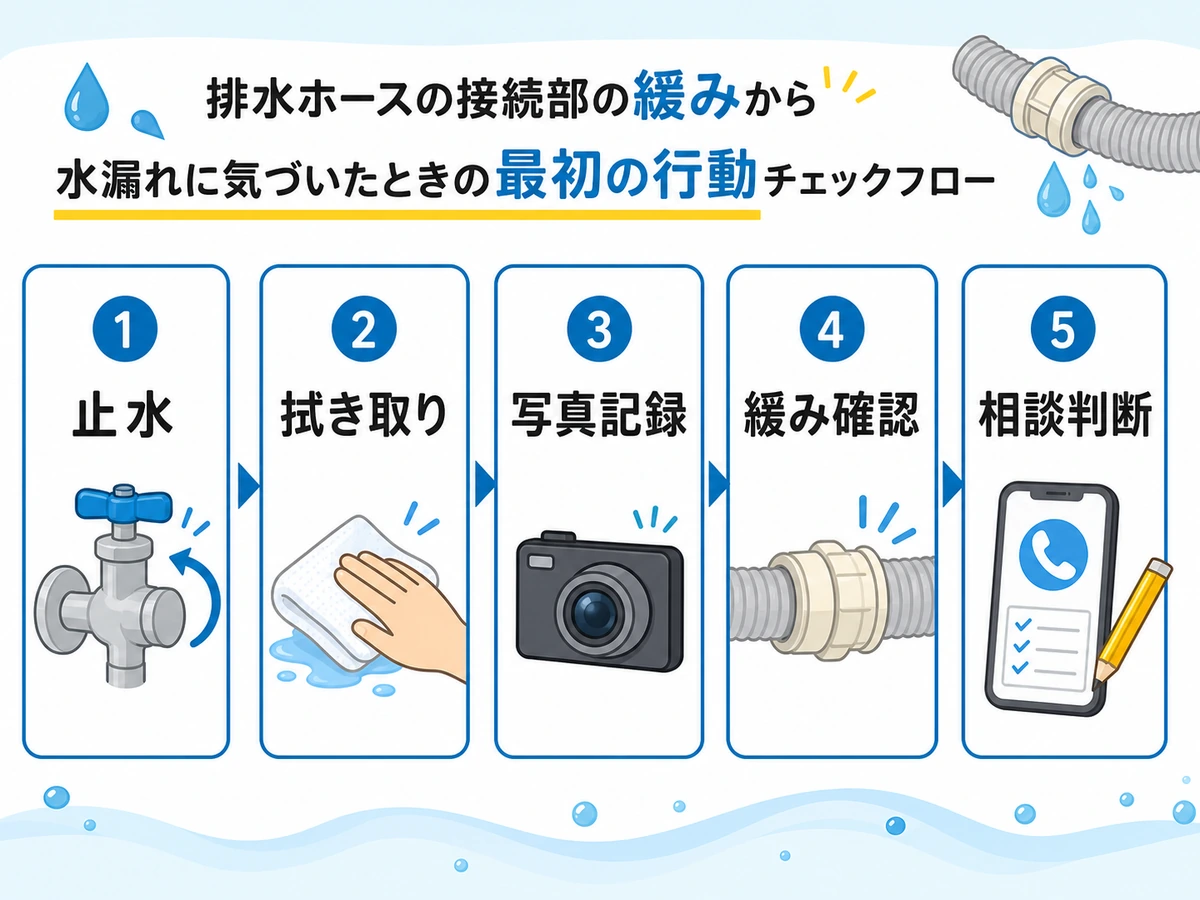 排水ホースの接続部の緩みから
水漏れに気づいたときの最初の行動チェックフロー

1
止水

2
拭き取り

3
写真記録

4
緩み確認

5
相談判断