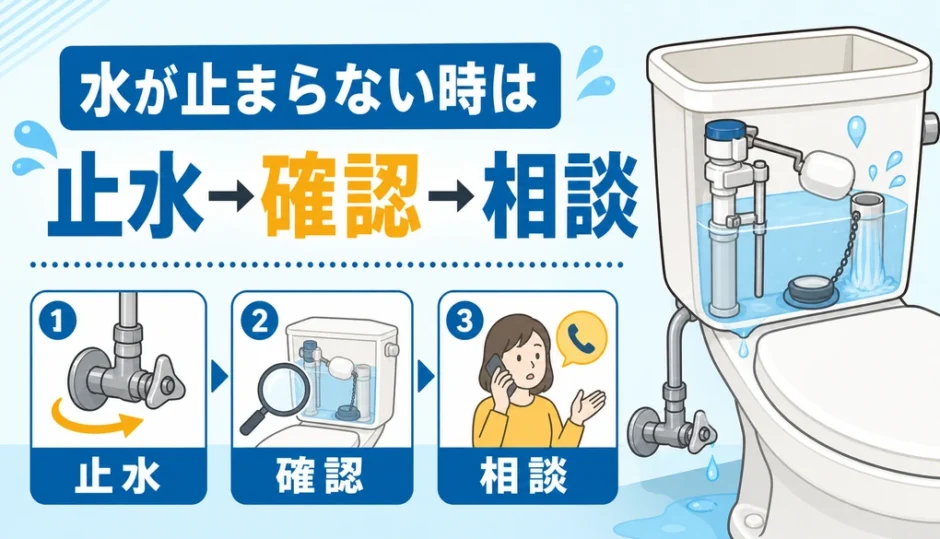 水が止まらない時は

止水→確認→相談

1
止水

2
確認

3
相談