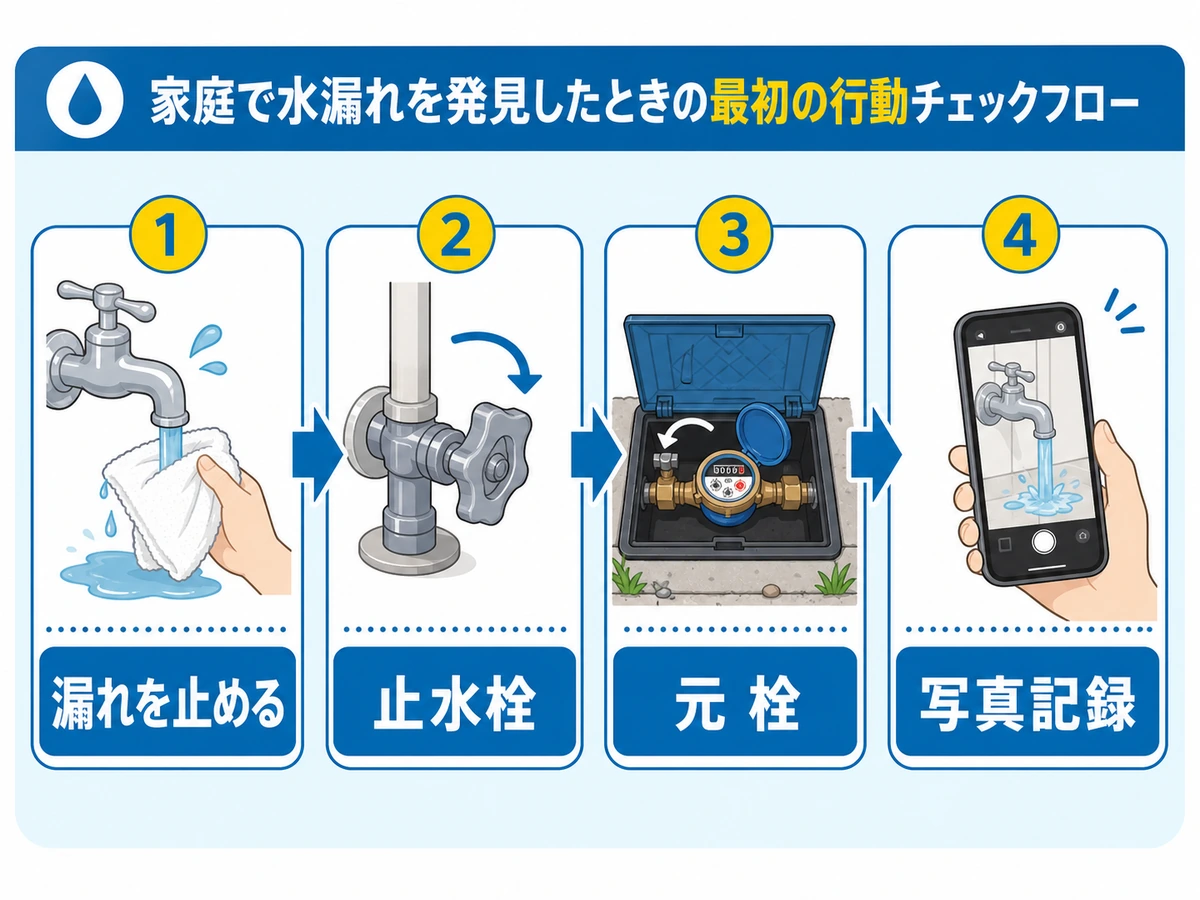 家庭で水漏れを発見したときの最初の行動チェックフロー

1
漏れを止める

2
止水栓

3
元 栓

4
写真記録