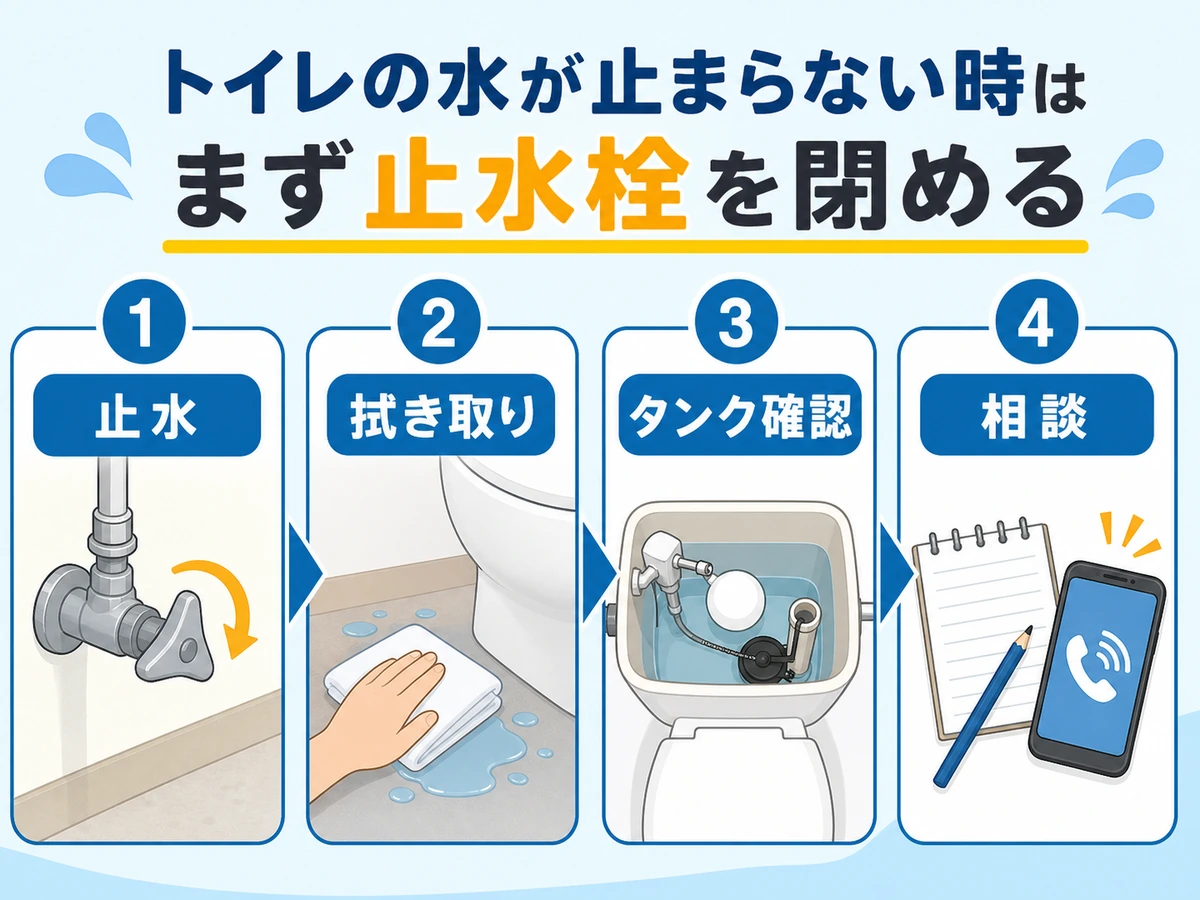 トイレの水が止まらない時は
まず止水栓を閉める

1
止水

2
拭き取り

3
タンク確認

4
相談