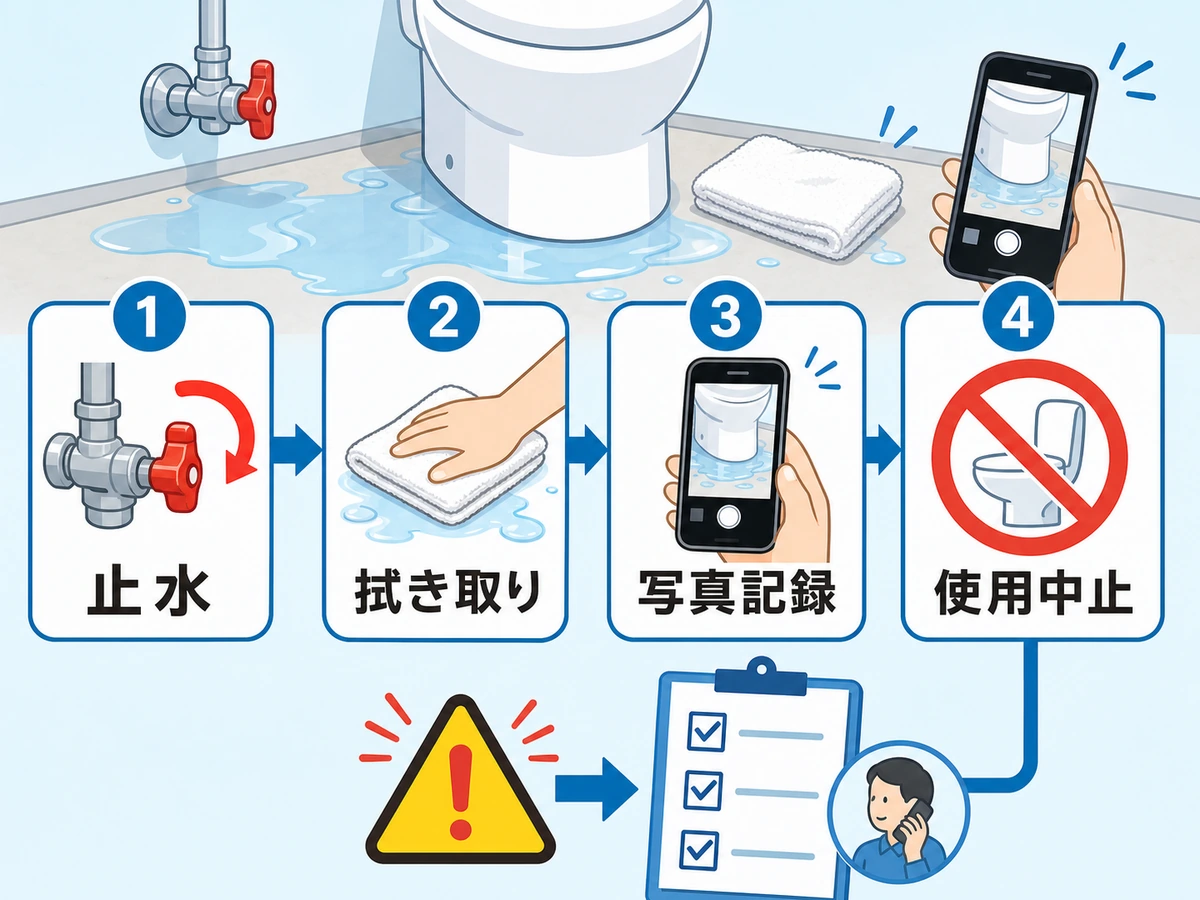 1
止水

2
拭き取り

3
写真記録

4
使用中止